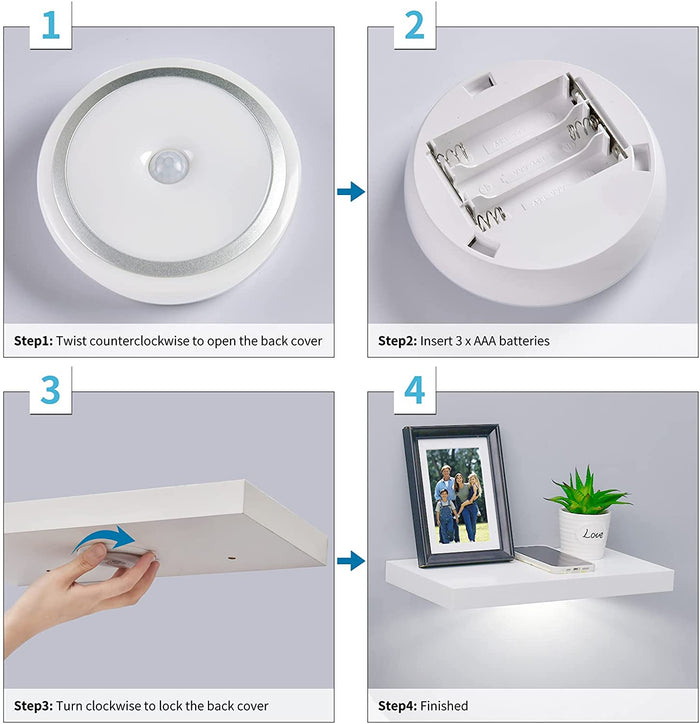 1

Step1: Twist counterclockwise to open the back cover

2

Step2: Insert 3 x AAA batteries

3

Step3: Turn clockwise to lock the back cover

4

Love

Step4: Finished