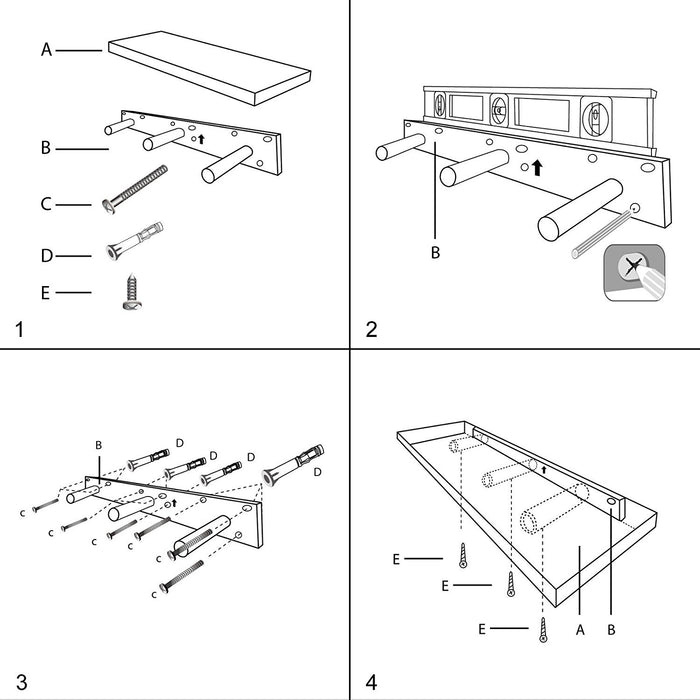 A
B
C
D
E
1

B
2

B
D
D
D
D
c
c
c
c
c
c
3

E
E
E
A
B
4