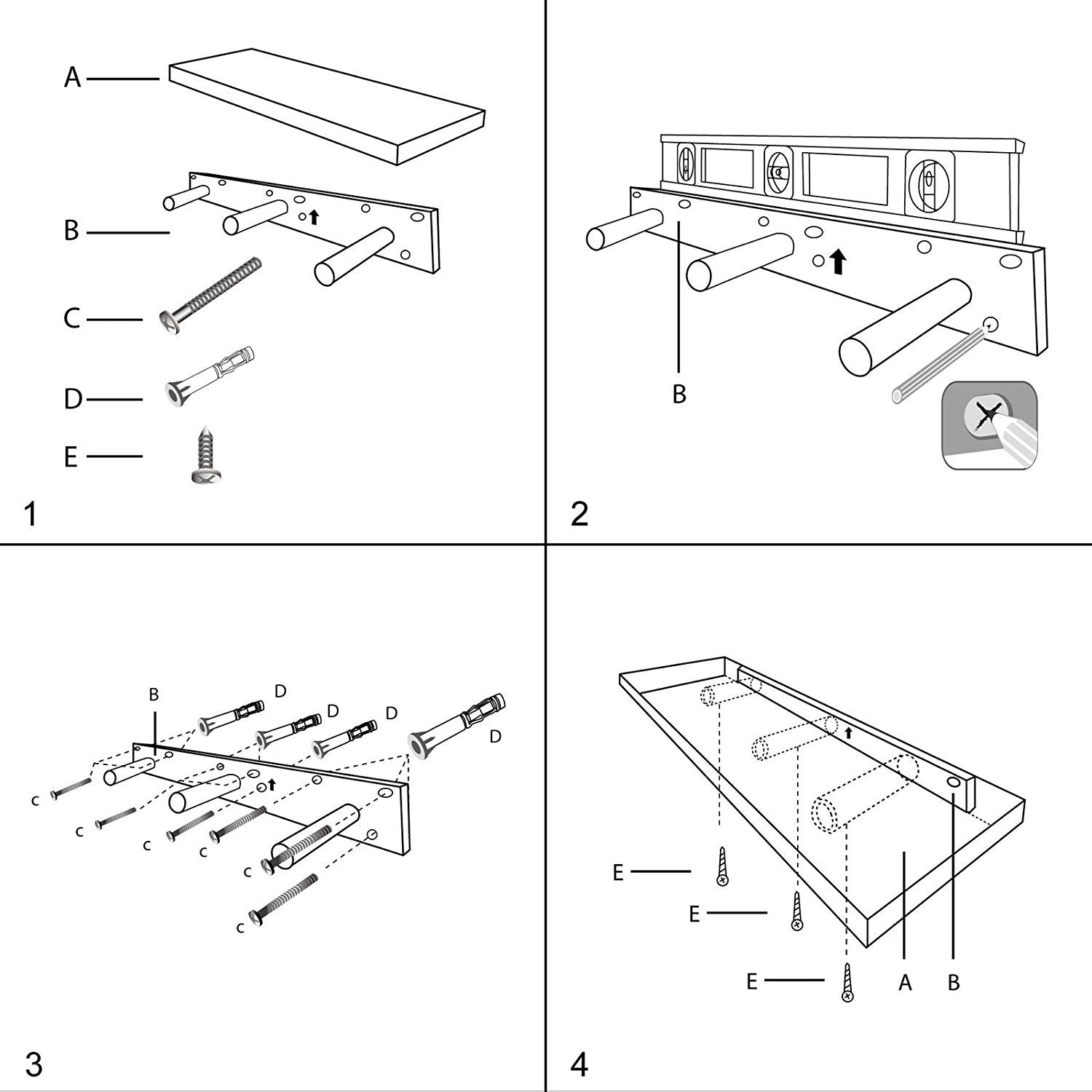 A
B
C
D
E
1

B
2

B
D
D
D
D
c
c
c
c
c
c
3

E
E
E
A
B
4