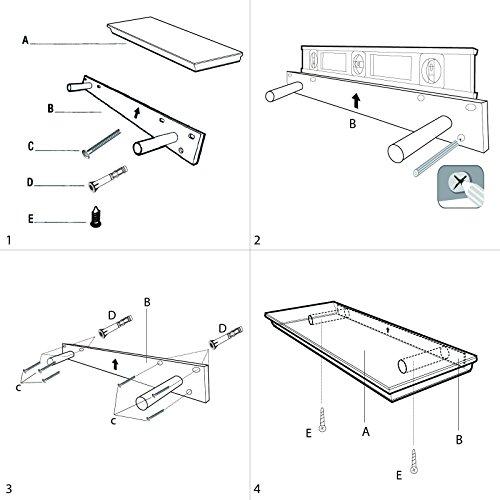 A
B
C
D
E
1

B
2

D
B
D
C
C
3

E
A
B
E
4