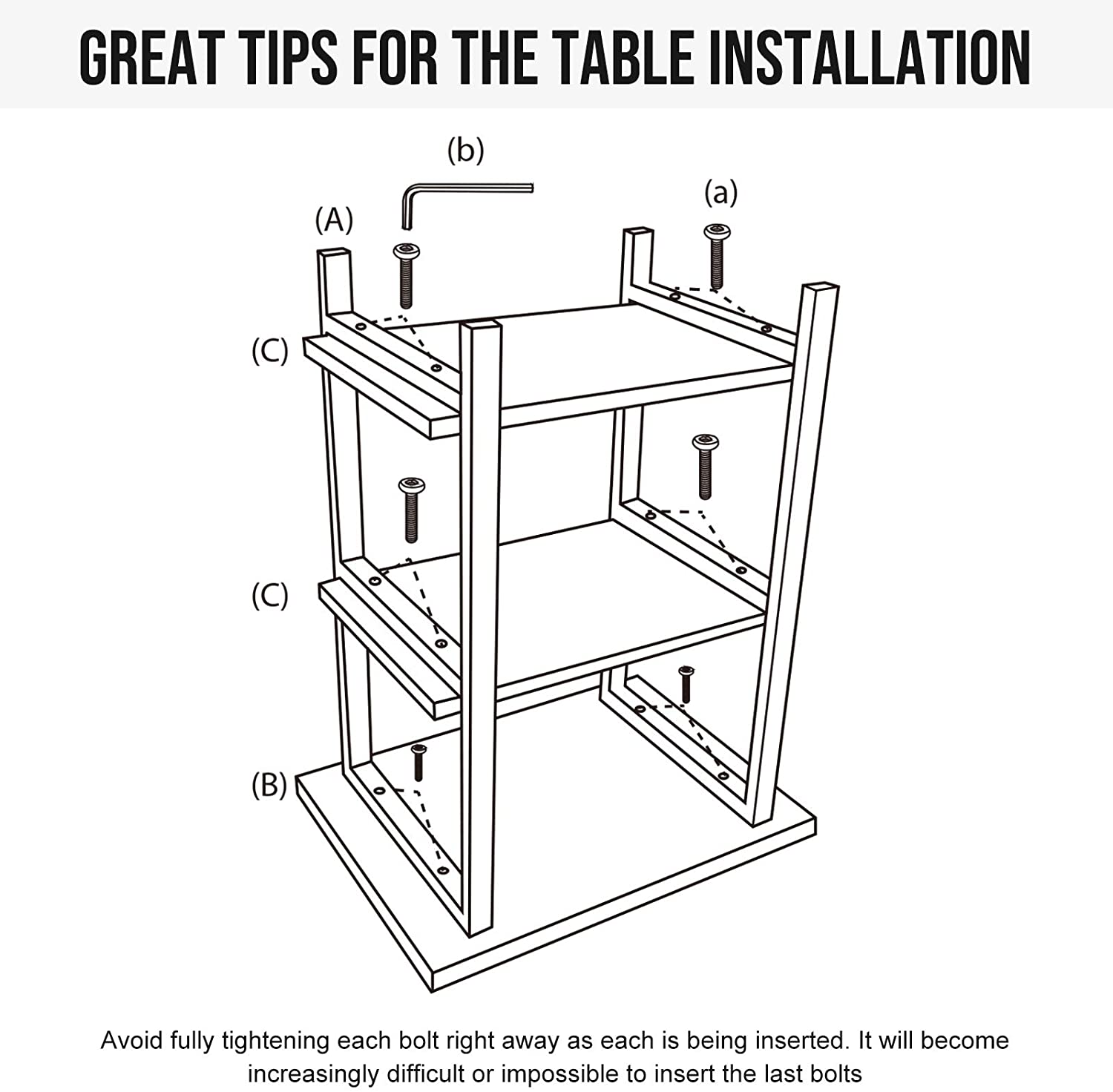 GREAT TIPS FOR THE TABLE INSTALLATION

(b)

(a)

(A)

(C)

(C)

(B)

Avoid fully tightening each bolt right away as each is being inserted. It will become increasingly difficult or impossible to insert the last bolts