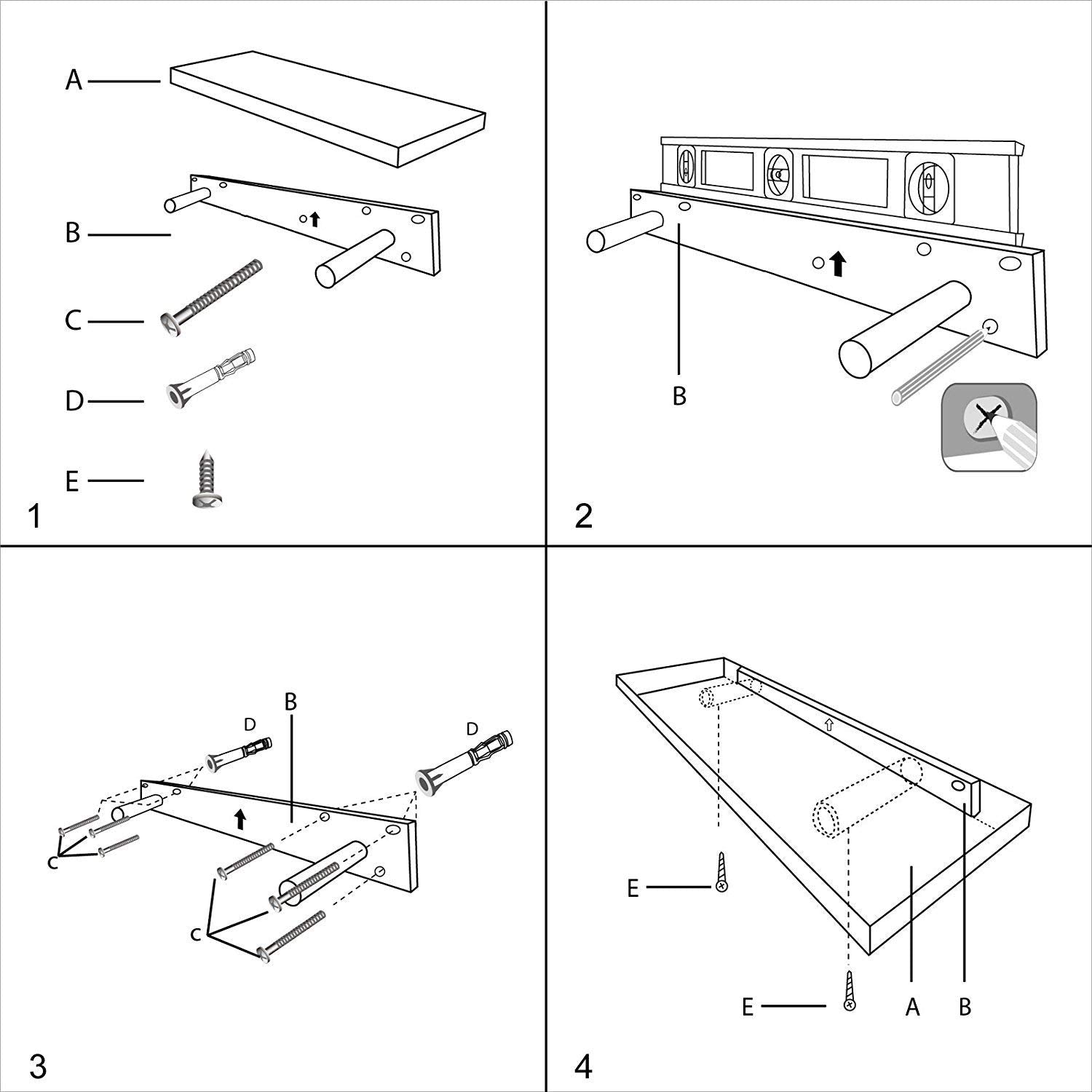 A
B
C
D
E
1

B
2

B
D
D
C
C
3

E
E
A
B
4